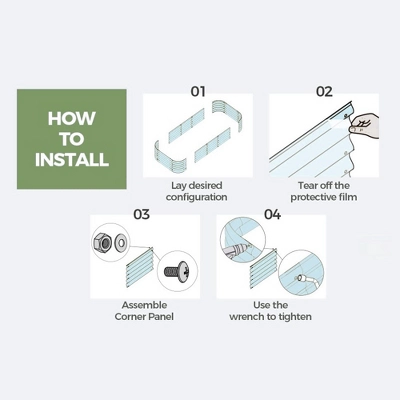 HOW TO INSTALL

01

Lay desired configuration

02

Tear off the protective film

03

Assemble Corner Panel

04

Use the wrench to tighten