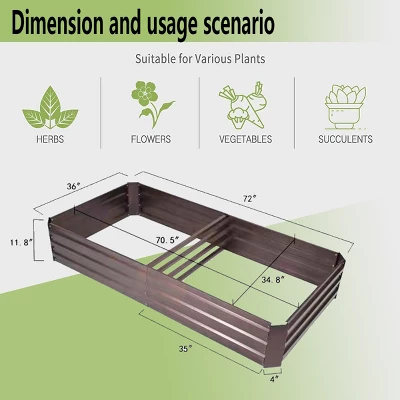 Dimension and usage scenario

Suitable for Various Plants

HERBS

FLOWERS

VEGETABLES

SUCCULENTS

36"

72"

11. 8"

70. 5"

34. 8"

35"

4"